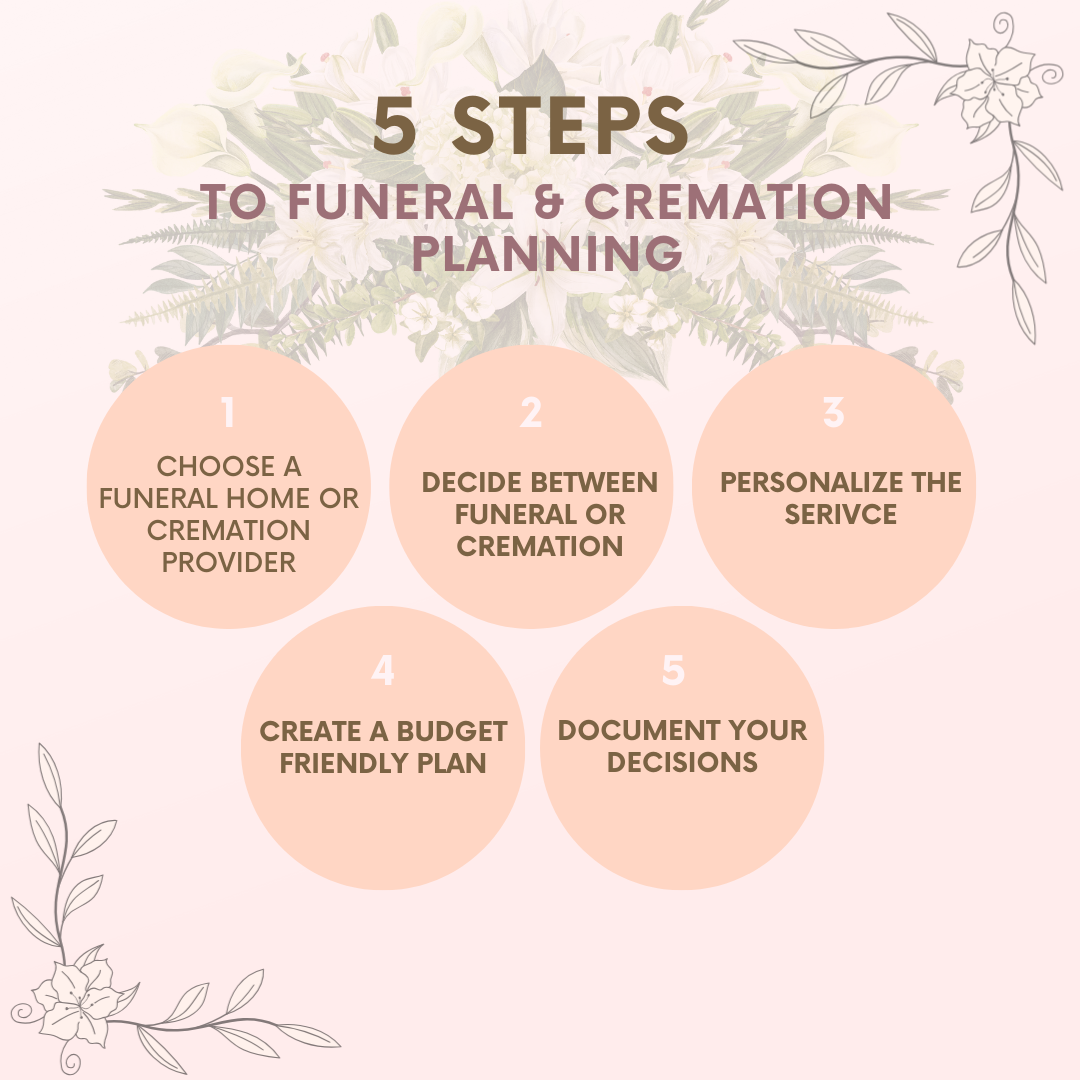 5 STEPS
TO FUNERAL & CREMATION PLANNING

1
CHOOSE A FUNERAL HOME OR CREMATION PROVIDER

2
DECIDE BETWEEN FUNERAL OR CREMATION

3
PERSONALIZE THE SERIVCE

4
CREATE A BUDGET FRIENDLY PLAN

5
DOCUMENT YOUR DECISIONS