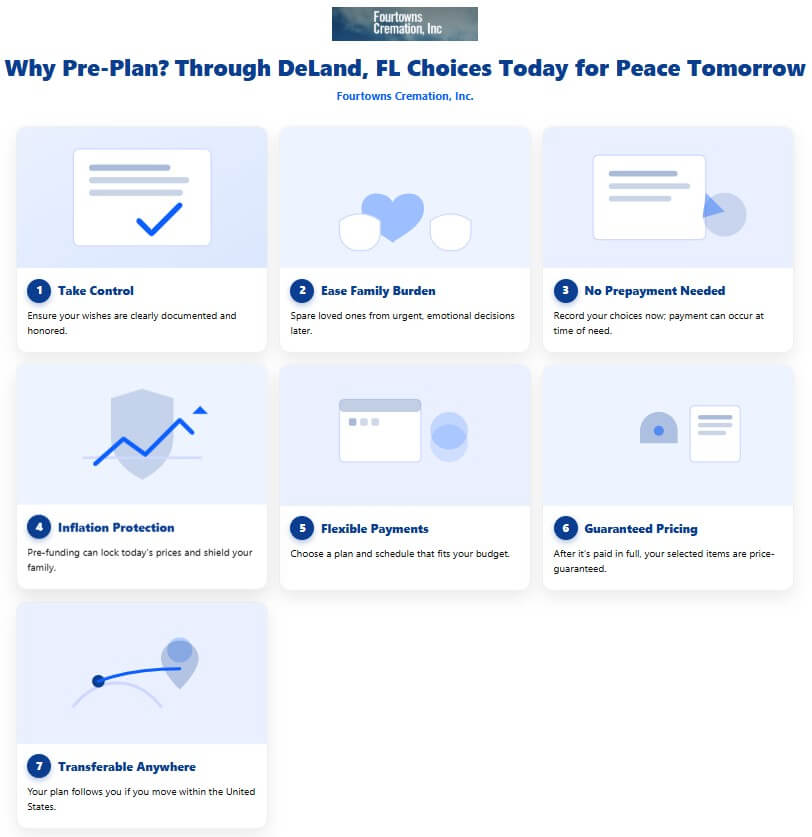 Fourtowns Cremation, Inc

Why Pre-Plan? Through DeLand, FL Choices Today for Peace Tomorrow

Fourtowns Cremation, Inc.

1 Take Control

Ensure your wishes are clearly documented and honored.

2 Ease Family Burden

Spare loved ones from urgent, emotional decisions later.

3 No Prepayment Needed

Record your choices now; payment can occur at time of need.

4 Inflation Protection

Pre-funding can lock today's prices and shield your family.

5 Flexible Payments

Choose a plan and schedule that fits your budget.

6 Guaranteed Pricing

After it's paid in full, your selected items are price-guaranteed.

7 Transferable Anywhere

Your plan follows you if you move within the United States.